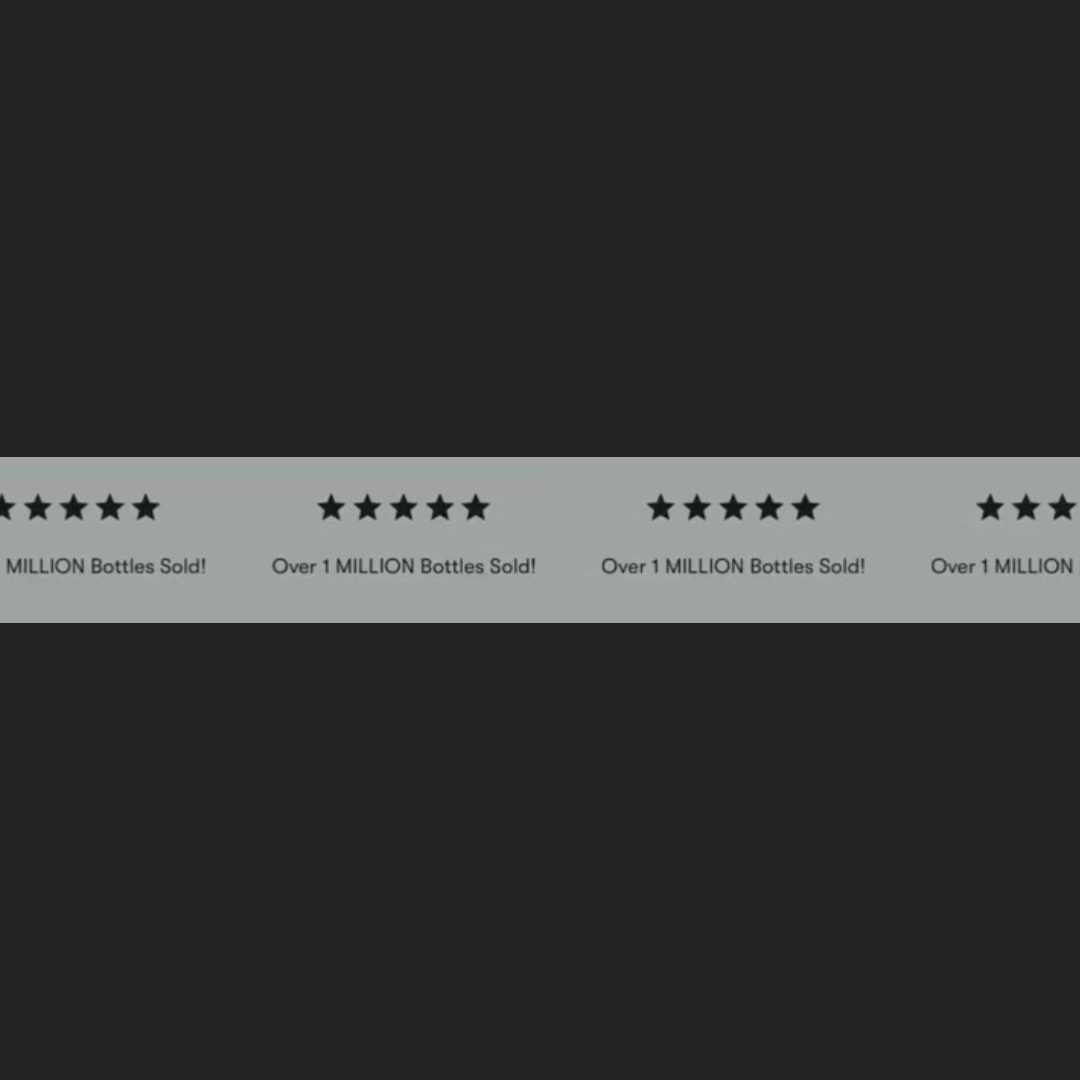 ★★★★★
MILLION Bottles Sold!

★★★★★
Over 1 MILLION Bottles Sold!

★★★★★
Over 1 MILLION Bottles Sold!

★★★
Over 1 MILLION